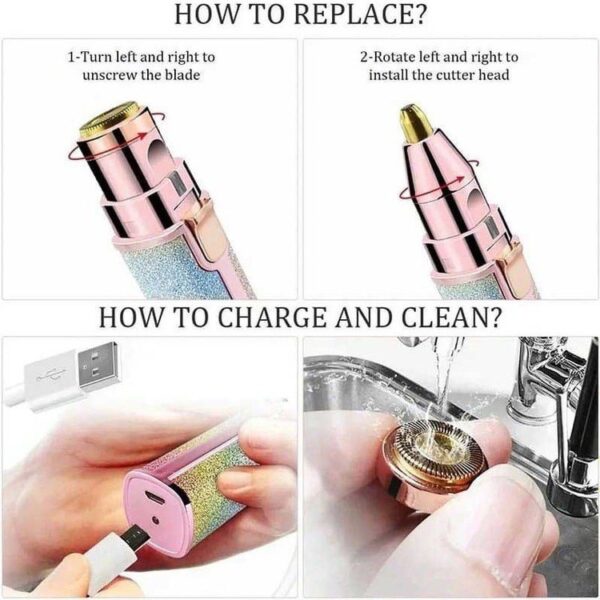 HOW TO REPLACE?

1-Turn left and right to unscrew the blade

2-Rotate left and right to install the cutter head

HOW TO CHARGE AND CLEAN?